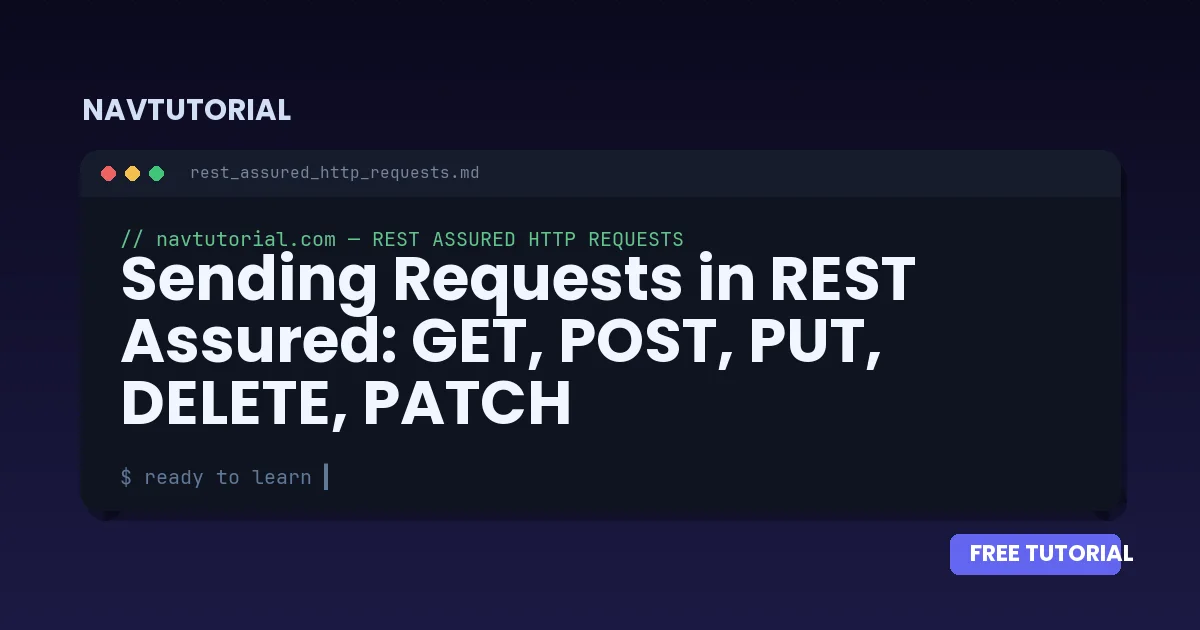 NAVTUTORIAL

rest_assured_http_requests.md

// navtutorial.com — REST ASSURED HTTP REQUESTS

Sending Requests in REST Assured: GET, POST, PUT, DELETE, PATCH

$ ready to learn

FREE TUTORIAL