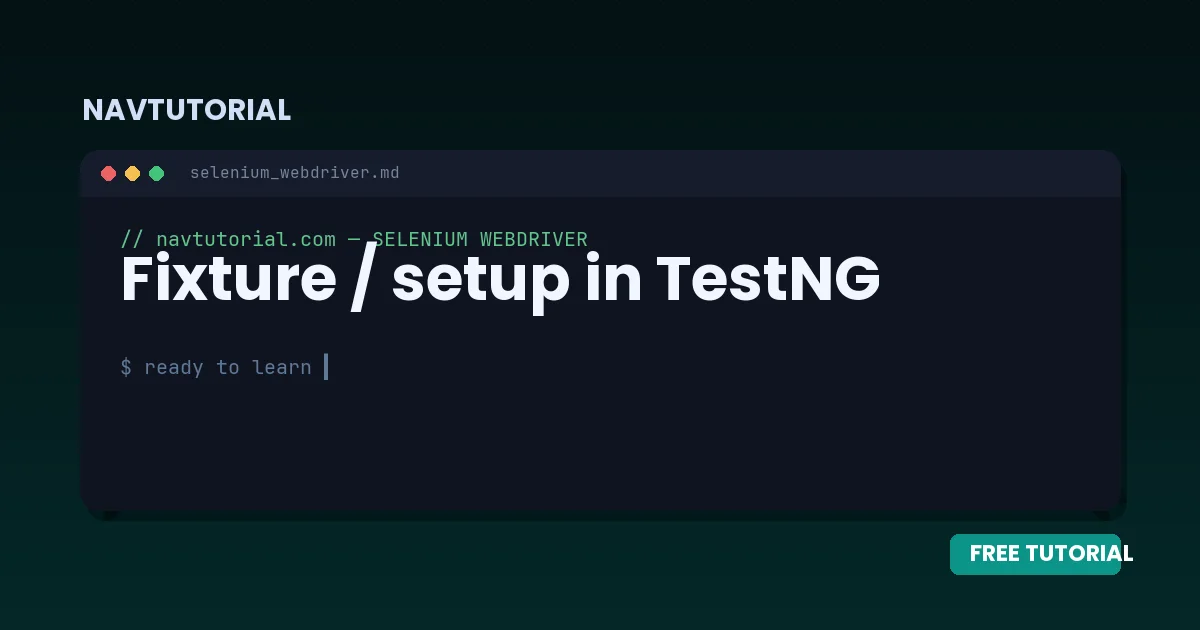 NAVTUTORIAL

selenium_webdriver.md

// navtutorial.com — SELENIUM WEBDRIVER

Fixture / setup in TestNG

$ ready to learn

FREE TUTORIAL