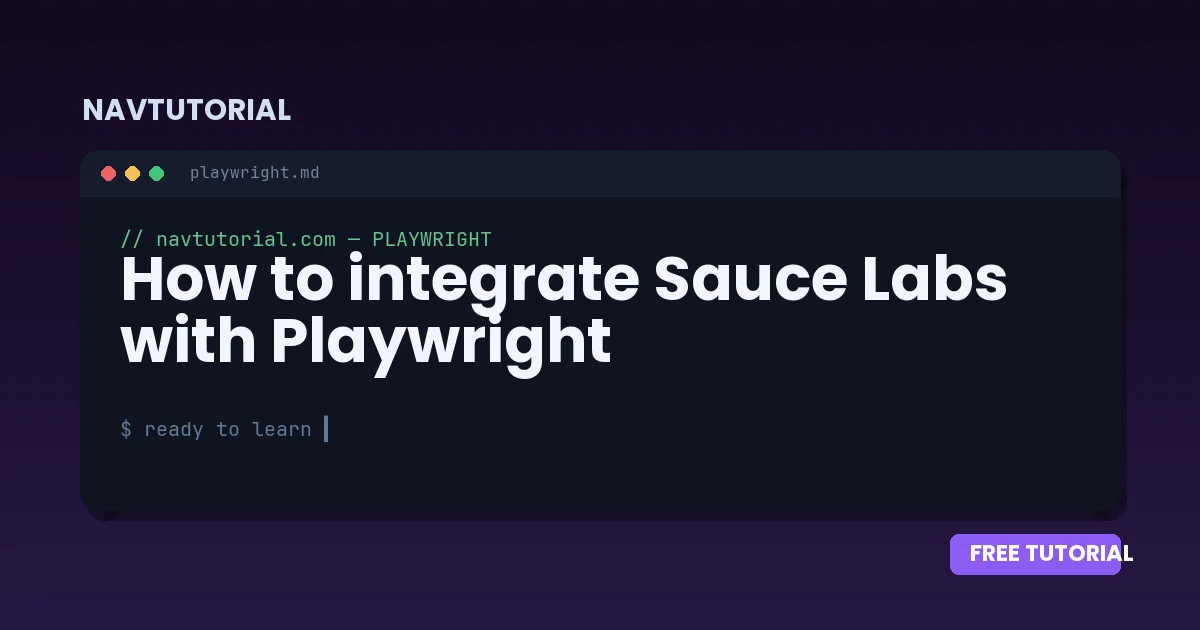 NAVTUTORIAL

playwright.md

// navtutorial.com — PLAYWRIGHT

How to integrate Sauce Labs with Playwright

$ ready to learn

FREE TUTORIAL